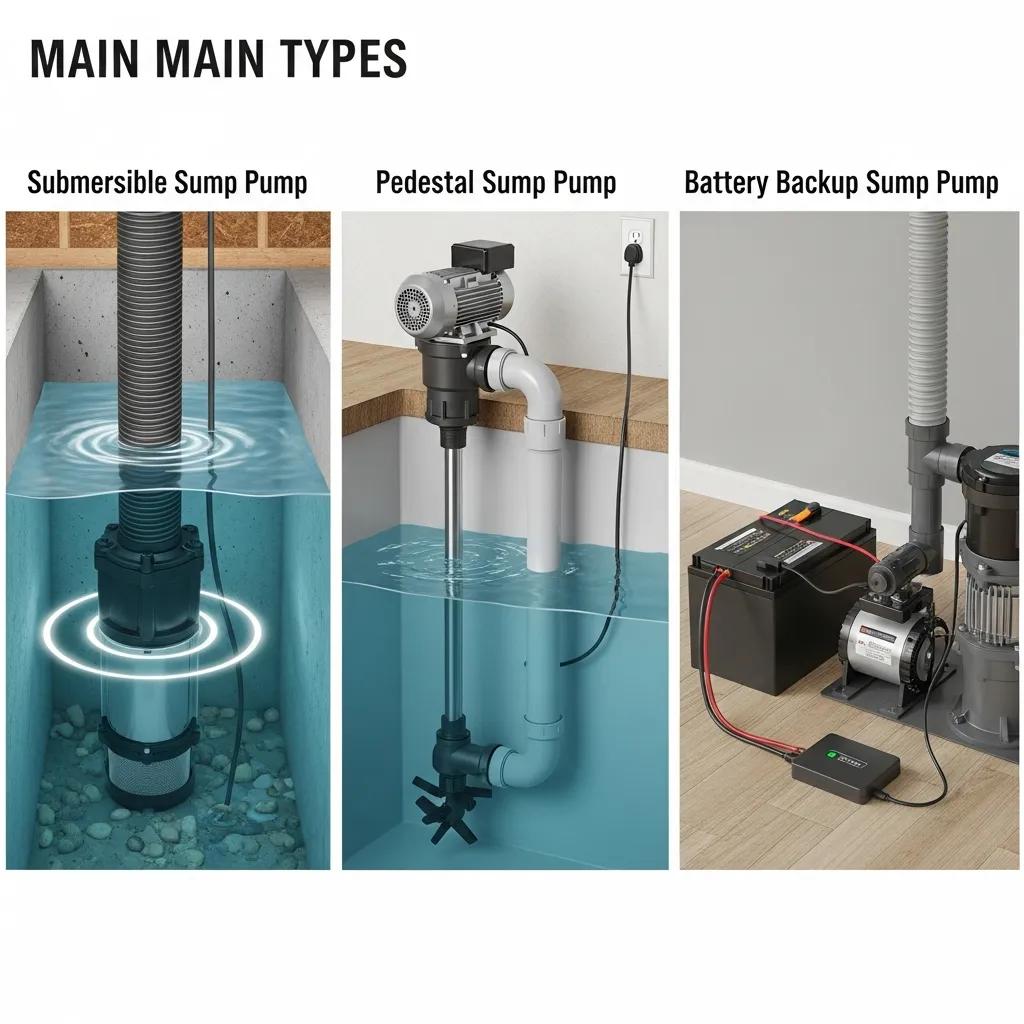 MAIN MAIN TYPES

Submersible Sump Pump

Pedestal Sump Pump

Battery Backup Sump Pump